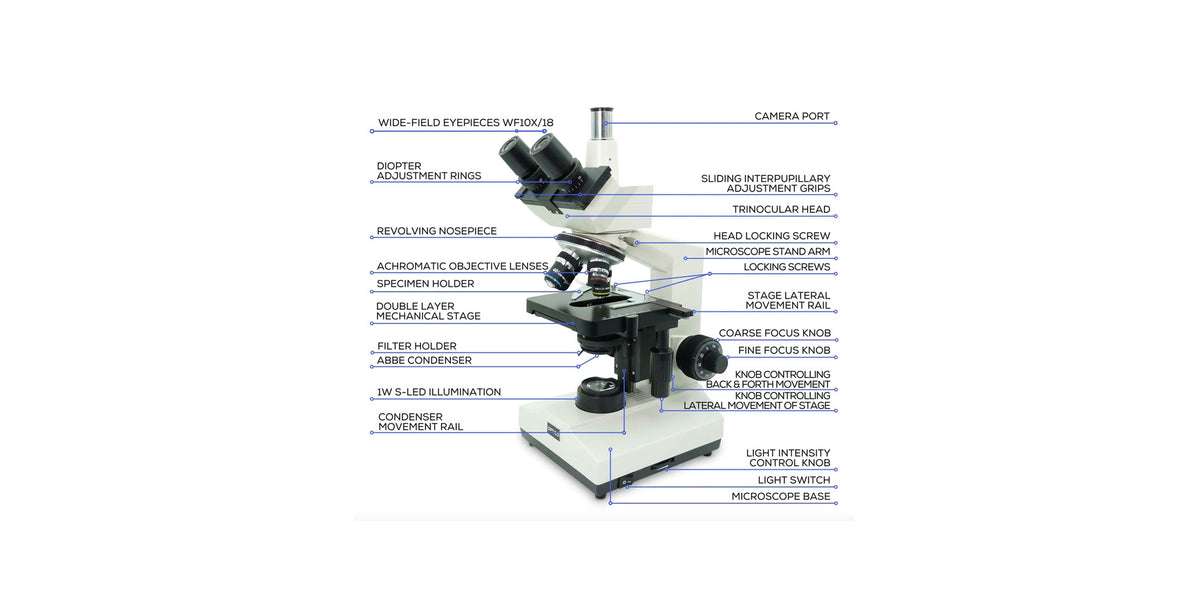 WIDE-FIELD EYEPIECES WF10X/18
DIOPTER ADJUSTMENT RINGS
REVOLVING NOSEPIECE
ACHROMATIC OBJECTIVE LENSES
SPECIMEN HOLDER
DOUBLE LAYER MECHANICAL STAGE
FILTER HOLDER
ABBE CONDENSER
1W S-LED ILLUMINATION
CONDENSER MOVEMENT RAIL

CAMERA PORT
SLIDING INTERPUPILLARY ADJUSTMENT GRIPS
TRINOCULAR HEAD
HEAD LOCKING SCREW
MICROSCOPE STAND ARM
LOCKING SCREWS
STAGE LATERAL MOVEMENT RAIL
COARSE FOCUS KNOB
FINE FOCUS KNOB
KNOB CONTROLLING BACK & FORTH MOVEMENT
KNOB CONTROLLING LATERAL MOVEMENT OF STAGE
LIGHT INTENSITY CONTROL KNOB
LIGHT SWITCH
MICROSCOPE BASE