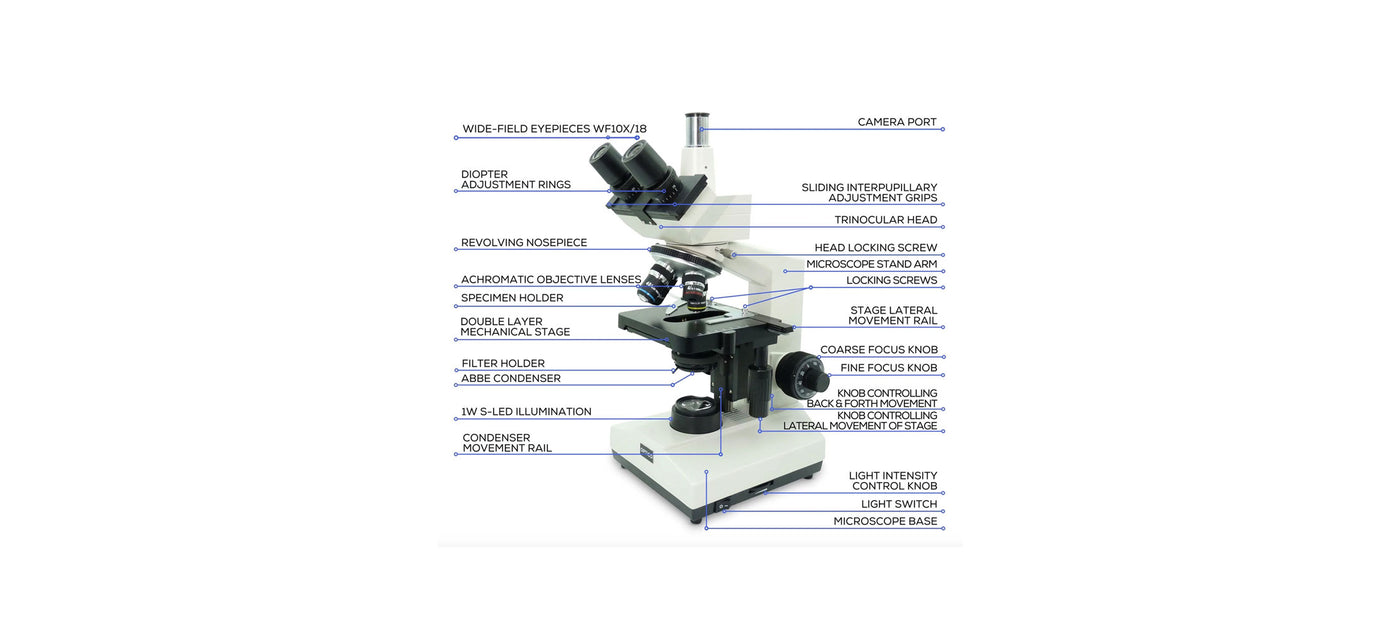 WIDE-FIELD EYEPIECES WF10X/18

DIOPTER ADJUSTMENT RINGS

REVOLVING NOSEPIECE

ACHROMATIC OBJECTIVE LENSES

SPECIMEN HOLDER

DOUBLE LAYER MECHANICAL STAGE

FILTER HOLDER

ABBE CONDENSER

1W S-LED ILLUMINATION

CONDENSER MOVEMENT RAIL

CAMERA PORT

SLIDING INTERPUPILLARY ADJUSTMENT GRIPS

TRINOCULAR HEAD

HEAD LOCKING SCREW

MICROSCOPE STAND ARM

LOCKING SCREWS

STAGE LATERAL MOVEMENT RAIL

COARSE FOCUS KNOB

FINE FOCUS KNOB

KNOB CONTROLLING BACK & FORTH MOVEMENT

KNOB CONTROLLING LATERAL MOVEMENT OF STAGE

LIGHT INTENSITY CONTROL KNOB

LIGHT SWITCH

MICROSCOPE BASE