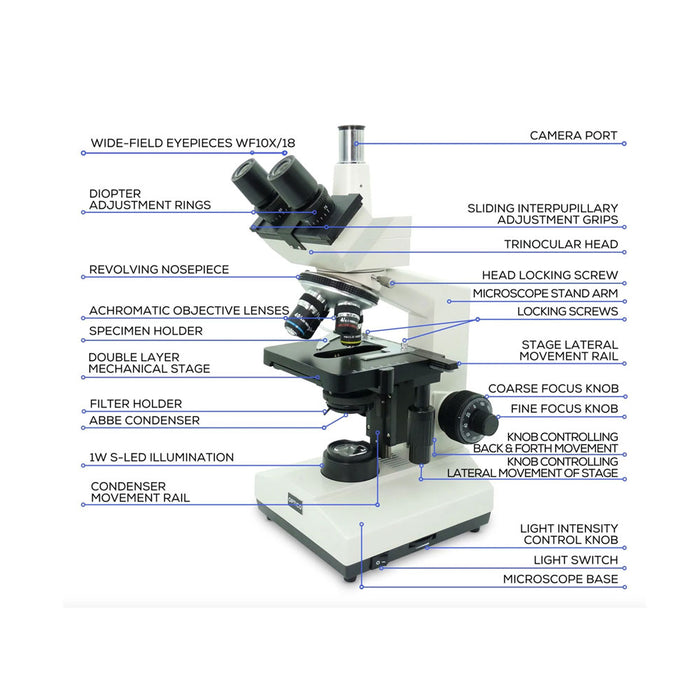 WIDE-FIELD EYEPIECES WF10X/18

DIOPTER ADJUSTMENT RINGS

REVOLVING NOSEPIECE

ACHROMATIC OBJECTIVE LENSES

SPECIMEN HOLDER

DOUBLE LAYER MECHANICAL STAGE

FILTER HOLDER

ABBE CONDENSER

1W S-LED ILLUMINATION

CONDENSER MOVEMENT RAIL

CAMERA PORT

SLIDING INTERPUPILLARY ADJUSTMENT GRIPS

TRINOCULAR HEAD

HEAD LOCKING SCREW

MICROSCOPE STAND ARM

LOCKING SCREWS

STAGE LATERAL MOVEMENT RAIL

COARSE FOCUS KNOB

FINE FOCUS KNOB

KNOB CONTROLLING BACK & FORTH MOVEMENT

KNOB CONTROLLING LATERAL MOVEMENT OF STAGE

LIGHT INTENSITY CONTROL KNOB

LIGHT SWITCH

MICROSCOPE BASE